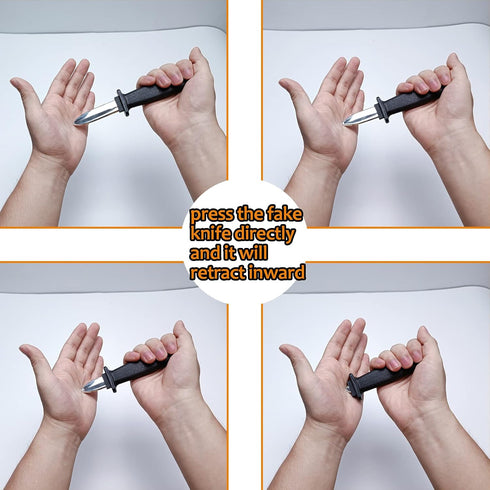 press the fake knife directly and it will retract inward