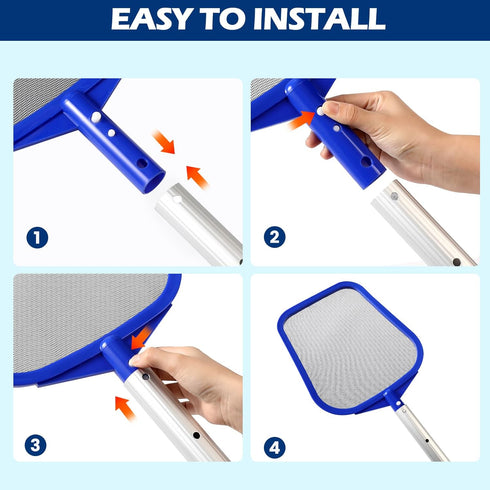 EASY TO INSTALL

1

2

3

4