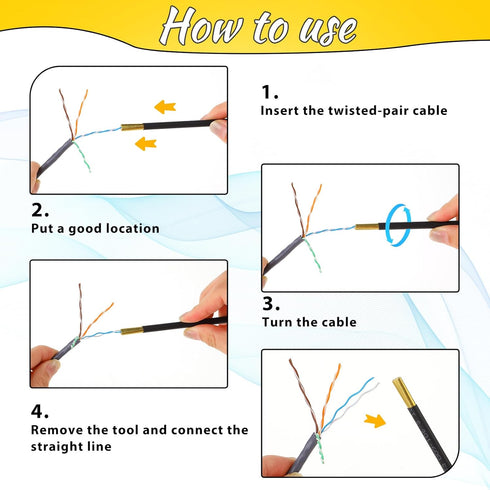 How to use

1.
Insert the twisted-pair cable

2.
Put a good location

3.
Turn the cable

4.
Remove the tool and connect the straight line