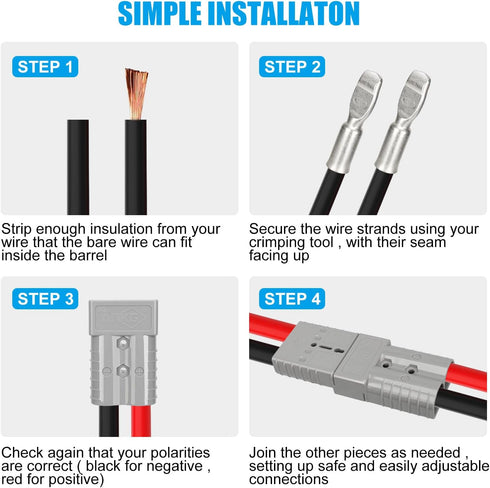 SIMPLE INSTALLATON

STEP 1

Strip enough insulation from your wire that the bare wire can fit inside the barrel

STEP 2

Secure the wire strands using your crimping tool , with their seam facing up

STEP 3

Check again that your polarities are correct ( black for negative , red for positive)

STEP 4

Join the other pieces as needed , setting up safe and easily adjustable connections