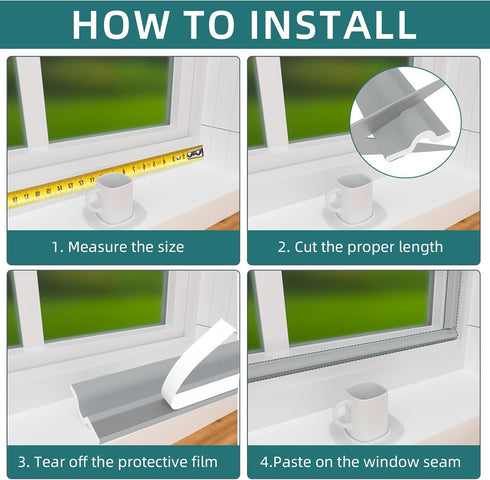 HOW TO INSTALL

1. Measure the size

2. Cut the proper length

3. Tear off the protective film

4.Paste on the window seam