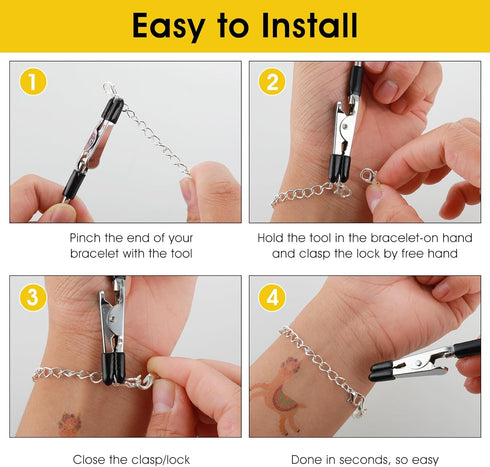 Easy to Install

1

Pinch the end of your bracelet with the tool

2

Hold the tool in the bracelet-on hand and clasp the lock by free hand

3

Close the clasp/lock

4

Done in seconds, so easy