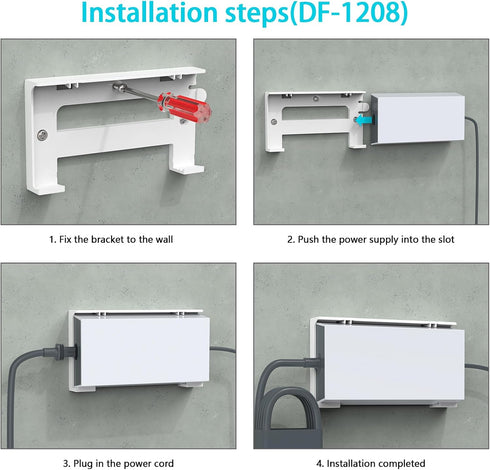 Installation steps(DF-1208)

1. Fix the bracket to the wall

2. Push the power supply into the slot

3. Plug in the power cord

4. Installation completed