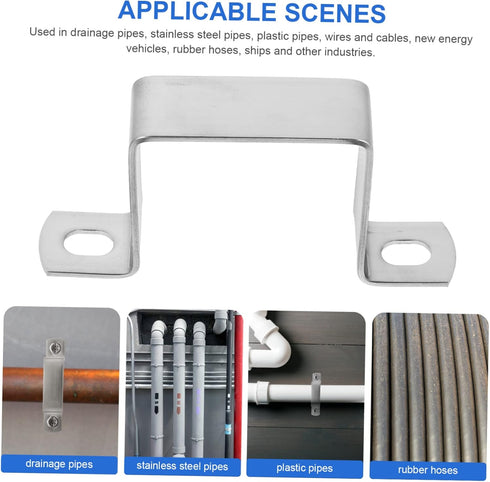 APPLICABLE SCENES

Used in drainage pipes, stainless steel pipes, plastic pipes, wires and cables, new energy vehicles, rubber hoses, ships and other industries.

drainage pipes

stainless steel pipes

plastic pipes

rubber hoses