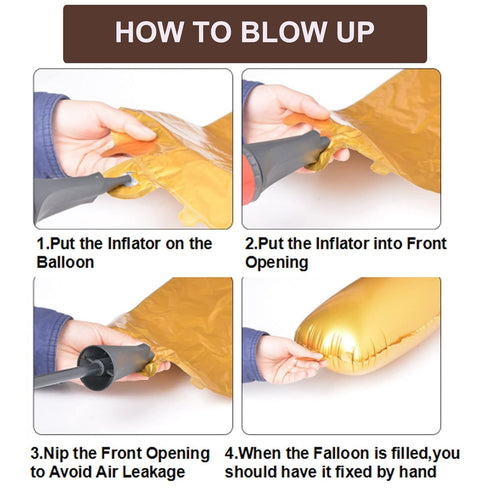 HOW TO BLOW UP

1.Put the Inflator on the Balloon

2.Put the Inflator into Front Opening

3.Nip the Front Opening to Avoid Air Leakage

4.When the Falloon is filled,you should have it fixed by hand