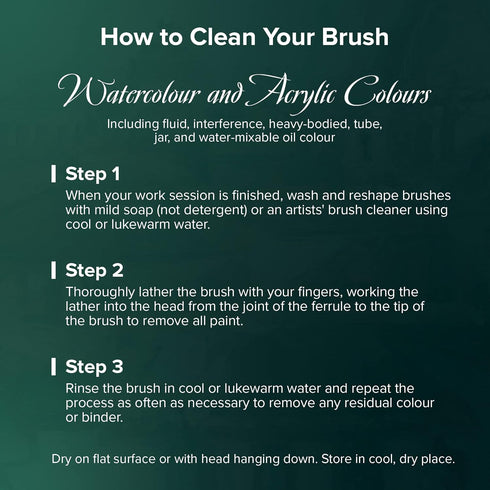 How to Clean Your Brush

Watercolour and Acrylic Colours

Including fluid, interference, heavy-bodied, tube, jar, and water-mixable oil colour

Step 1

When your work session is finished, wash and reshape brushes with mild soap (not detergent) or an artists' brush cleaner using cool or lukewarm water.

Step 2

Thoroughly lather the brush with your fingers, working the lather into the head from the joint of the ferrule to the tip of the brush to remove all paint.

Step 3

Rinse the brush in cool or lukewarm water and repeat the process as often as necessary to remove any residual colour or binder.

Dry on flat surface or with head hanging down. Store in cool, dry place.