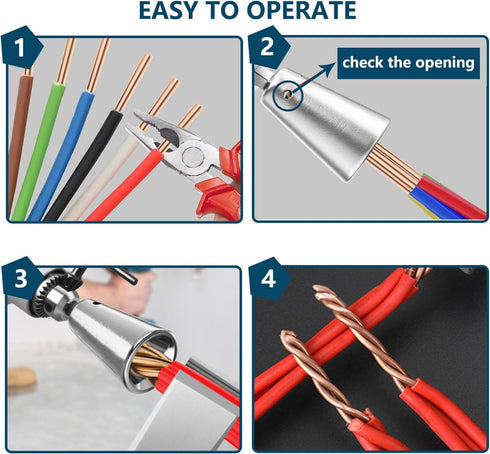 EASY TO OPERATE

1

2

check the opening

3

4