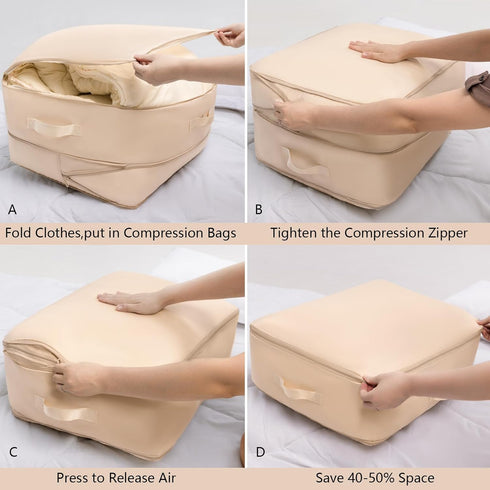 A

Fold Clothes,put in Compression Bags

B

Tighten the Compression Zipper

C

Press to Release Air

D

Save 40-50% Space