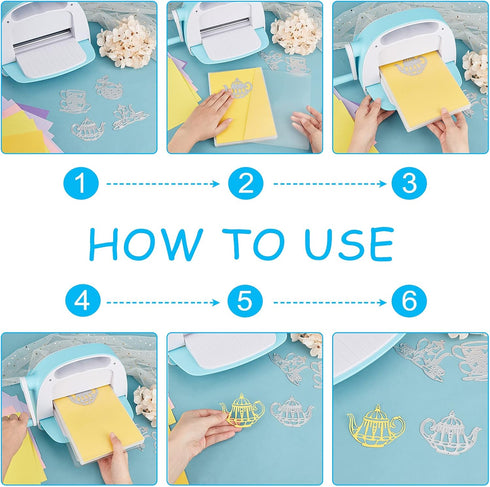 1
2
3
HOW TO USE
4
5
6