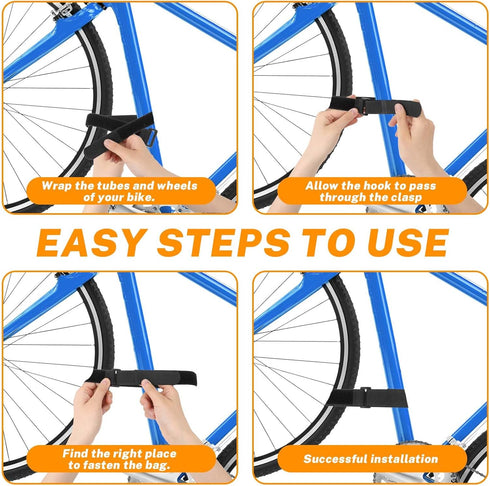 Wrap the tubes and wheels of your bike.

Allow the hook to pass through the clasp

EASY STEPS TO USE

Find the right place to fasten the bag.

Successful installation