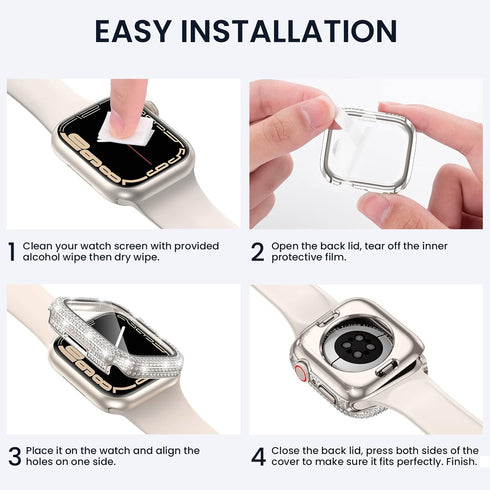 EASY INSTALLATION

1 Clean your watch screen with provided alcohol wipe then dry wipe.

2 Open the back lid, tear off the inner protective film.

3 Place it on the watch and align the holes on one side.

4 Close the back lid, press both sides of the cover to make sure it fits perfectly. Finish.