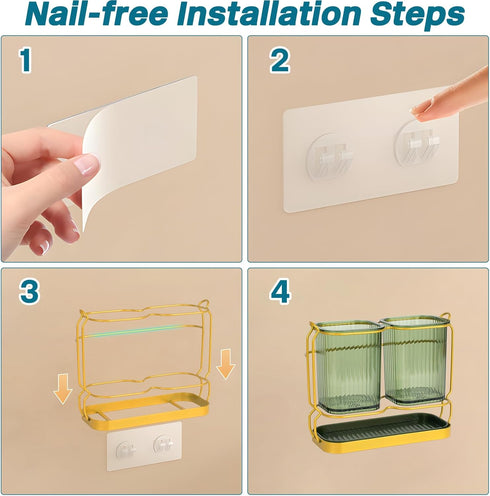 Nail-free Installation Steps

1

2

3

4