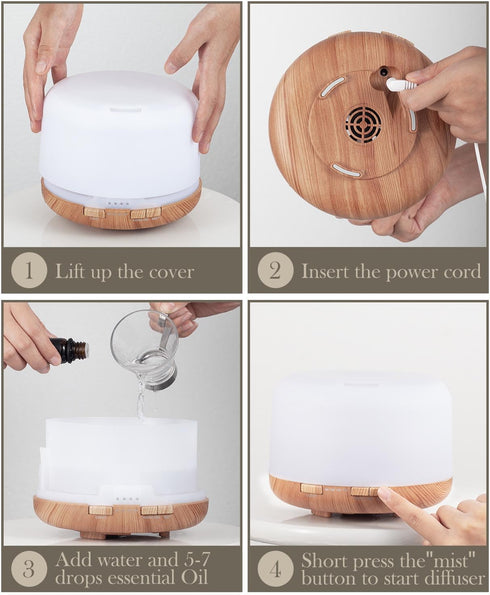 1 Lift up the cover

2 Insert the power cord

3 Add water and 5-7 drops essential Oil

4 Short press the"mist" button to start diffuser