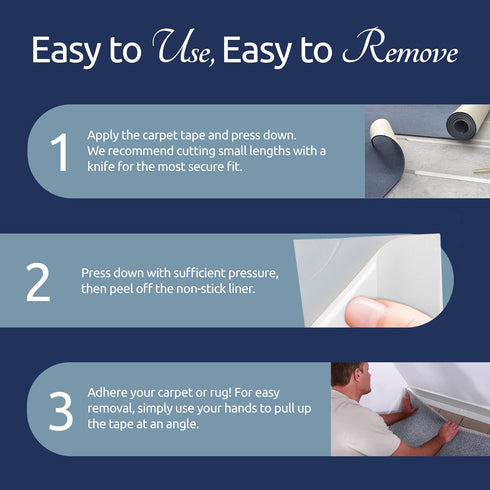 Easy to Use, Easy to Remove

1

Apply the carpet tape and press down. We recommend cutting small lengths with a knife for the most secure fit.

2

Press down with sufficient pressure, then peel off the non-stick liner.

3

Adhere your carpet or rug! For easy removal, simply use your hands to pull up the tape at an angle.