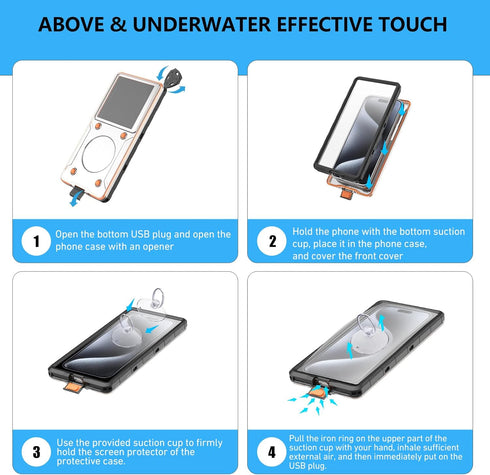 ABOVE & UNDERWATER EFFECTIVE TOUCH

1 Open the bottom USB plug and open the phone case with an opener

2 Hold the phone with the bottom suction cup, place it in the phone case, and cover the front cover

3 Use the provided suction cup to firmly hold the screen protector of the protective case.

4 Pull the iron ring on the upper part of the suction cup with your hand, inhale sufficient external air, and then immediately put on the USB plug.