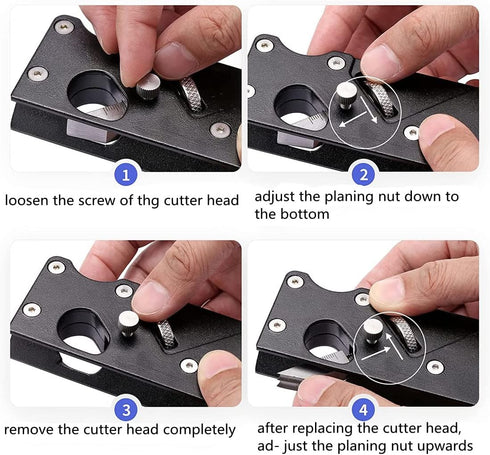 1
loosen the screw of thg cutter head

2
adjust the planing nut down to the bottom

3
remove the cutter head completely

4
after replacing the cutter head, ad- just the planing nut upwards