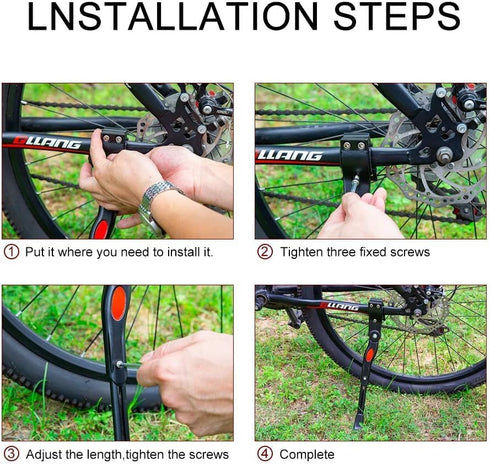 LNSTALLATION STEPS

GLLANG

LLANG

① Put it where you need to install it.

② Tighten three fixed screws

LLANG

③ Adjust the length,tighten the screws

④ Complete