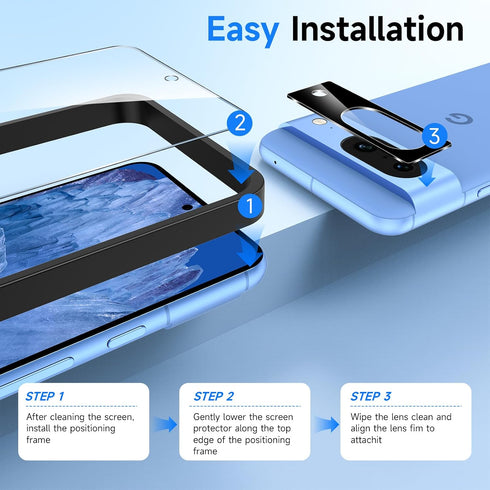 Easy Installation

2

3

1

STEP 1
After cleaning the screen, install the positioning frame

STEP 2
Gently lower the screen protector along the top edge of the positioning frame

STEP 3
Wipe the lens clean and align the lens fim to attachit