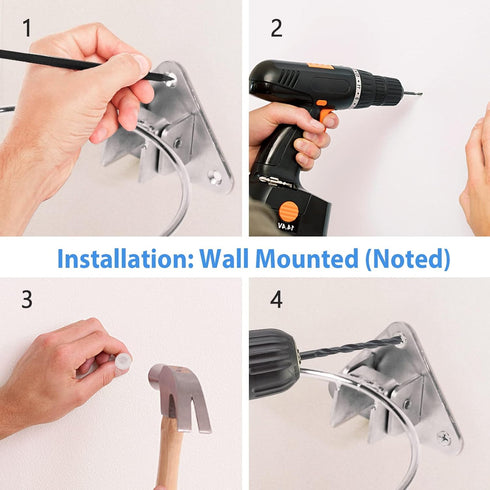 1

2

14.4V

Installation: Wall Mounted (Noted)

3

4