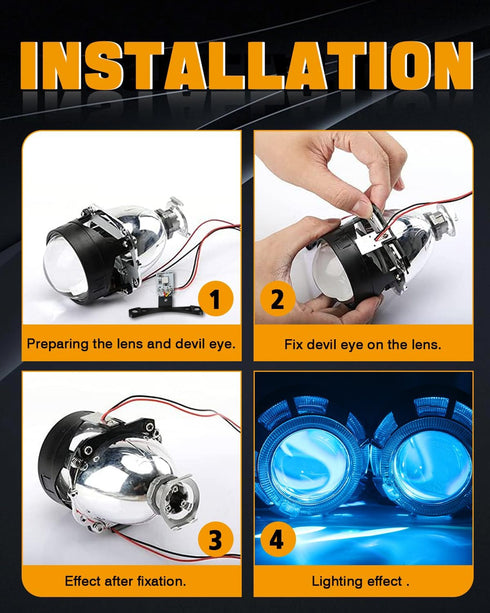 INSTALLATION

1

Preparing the lens and devil eye.

2

Fix devil eye on the lens.

3

Effect after fixation.

4

Lighting effect .