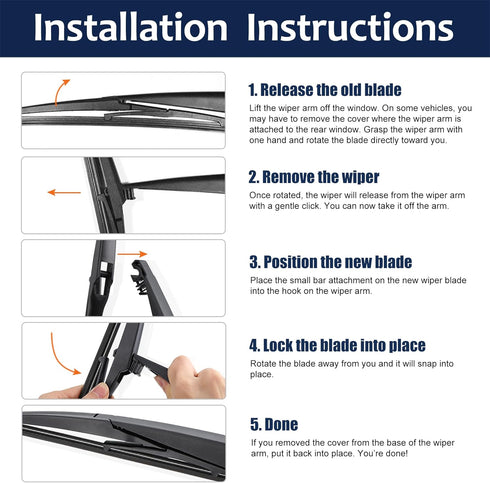 Installation Instructions

1. Release the old blade

Lift the wiper arm off the window. On some vehicles, you may have to remove the cover where the wiper arm is attached to the rear window. Grasp the wiper arm with one hand and rotate the blade directly toward you.

2. Remove the wiper

Once rotated, the wiper will release from the wiper arm with a gentle click. You can now take it off the arm.

3. Position the new blade

Place the small bar attachment on the new wiper blade into the hook on the wiper arm.

4. Lock the blade into place

Rotate the blade away from you and it will snap into place.

5. Done

If you removed the cover from the base of the wiper arm, put it back into place. You're done!