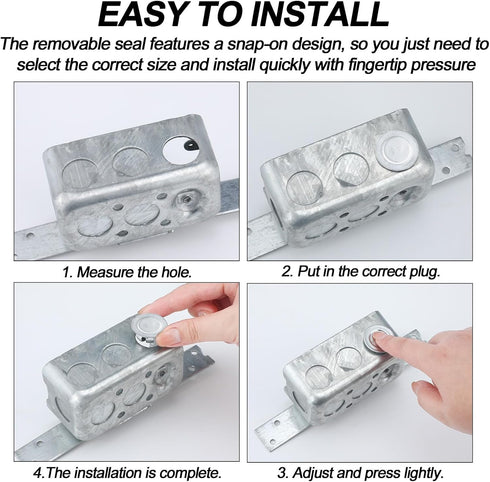 EASY TO INSTALL

The removable seal features a snap-on design, so you just need to select the correct size and install quickly with fingertip pressure

1. Measure the hole.

2. Put in the correct plug.

4.The installation is complete.

3. Adjust and press lightly.