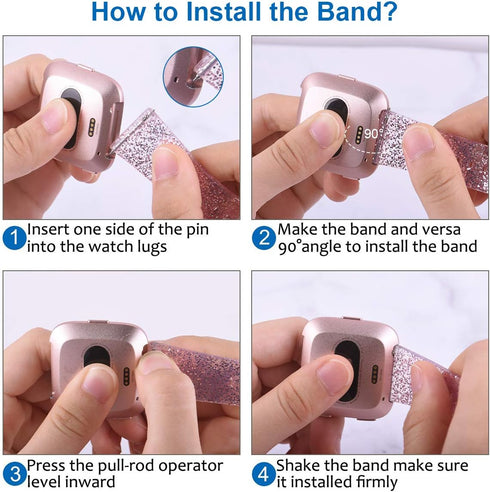 How to Install the Band?

90°

1 Insert one side of the pin into the watch lugs

2 Make the band and versa 90°angle to install the band

3 Press the pull-rod operator level inward

4 Shake the band make sure it installed firmly