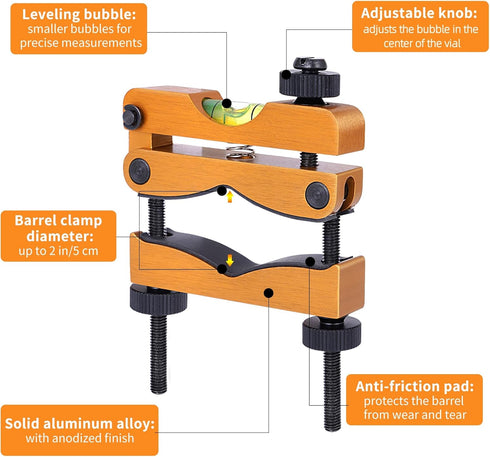 Leveling bubble:
smaller bubbles for precise measurements

Adjustable knob:
adjusts the bubble in the center of the vial

Barrel clamp diameter:
up to 2 in/5 cm

Anti-friction pad:
protects the barrel from wear and tear

Solid aluminum alloy:
with anodized finish