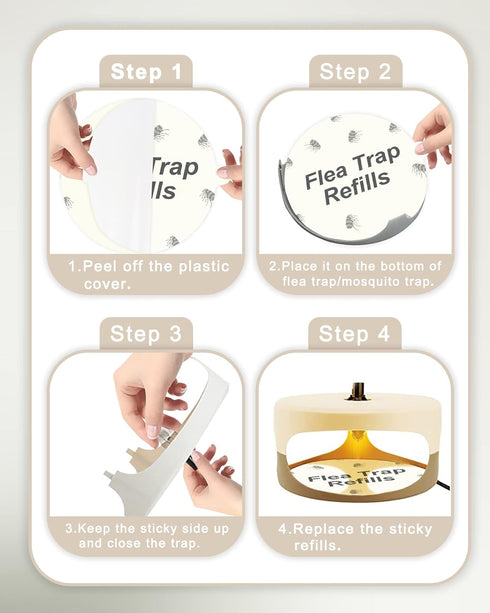 Step 1

Trap
lls

1.Peel off the plastic cover.

Step 2

Flea Trap Refills

2.Place it on the bottom of flea trap/mosquito trap.

Step 3

3.Keep the sticky side up and close the trap.

Step 4

Flea Trap Refills

4.Replace the sticky refills.