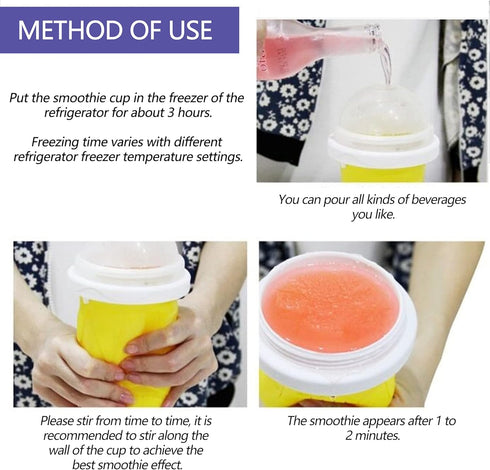 METHOD OF USE

Put the smoothie cup in the freezer of the refrigerator for about 3 hours.

Freezing time varies with different refrigerator freezer temperature settings.

You can pour all kinds of beverages you like.

Please stir from time to time, it is recommended to stir along the wall of the cup to achieve the best smoothie effect.

The smoothie appears after 1 to 2 minutes.