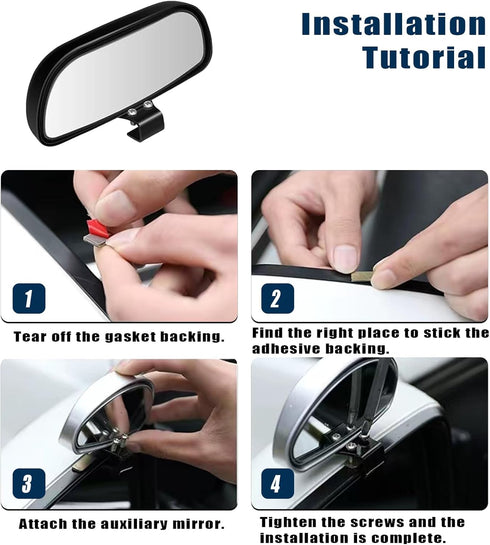 Installation Tutorial

1

Tear off the gasket backing.

2

Find the right place to stick the adhesive backing.

3

Attach the auxiliary mirror.

4

Tighten the screws and the installation is complete.