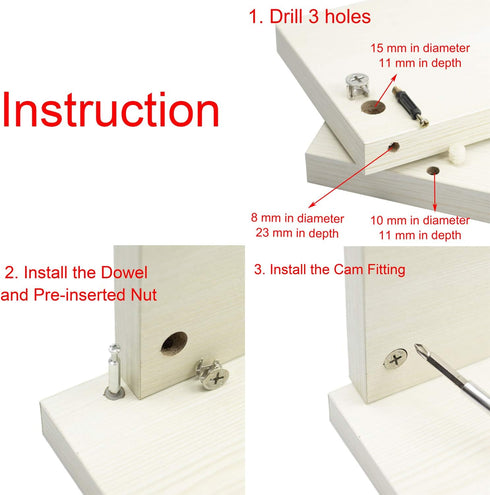 Instruction

1. Drill 3 holes

15 mm in diameter
11 mm in depth

8 mm in diameter
23 mm in depth

10 mm in diameter
11 mm in depth

2. Install the Dowel and Pre-inserted Nut

3. Install the Cam Fitting