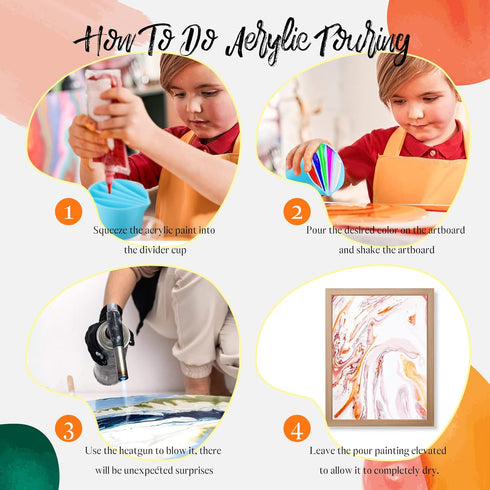 How To Do Acrylic Pouring

1

Squeeze the acrylic paint into the divider cup

2

Pour the desired color on the artboard and shake the artboard

3

Use the heatgun to blow it, there will be unexpected surprises

4

Leave the pour painting elevated to allow it to completely dry.