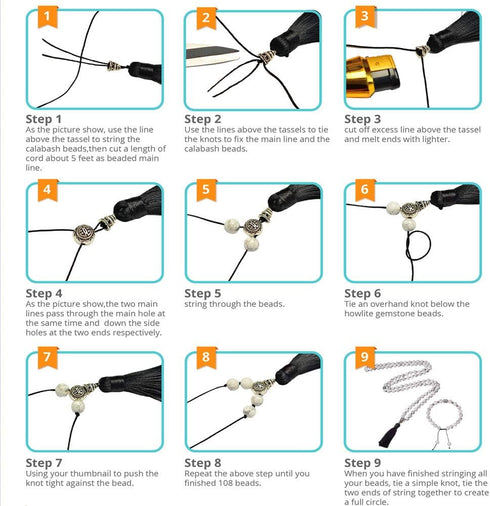 1

Step 1
As the picture show, use the line above the tassel to string the calabash beads,then cut a length of cord about 5 feet as beaded main line.

2

Step 2
Use the lines above the tassels to tie the knots to fix the main line and the calabash beads.

3

Step 3
cut off excess line above the tassel and melt ends with lighter.

4

Step 4
As the picture show,the two main lines pass through the main hole at the same time and down the side holes at the two ends respectively.

5

Step 5
string through the beads.

6

Step 6
Tie an overhand knot below the howlite gemstone beads.

7

Step 7
Using your thumbnail to push the knot tight against the bead.

8

Step 8
Repeat the above step until you finished 108 beads.

9

Step 9
When you have finished stringing all your beads, tie a simple knot, tie the two ends of string together to create a full circle.