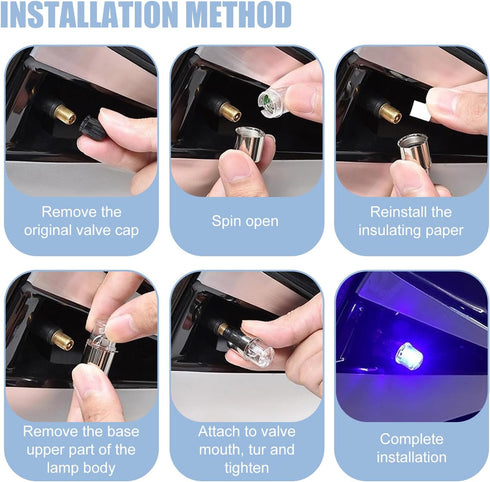 INSTALLATION METHOD

Remove the original valve cap

Spin open

Reinstall the insulating paper

Remove the base upper part of the lamp body

Attach to valve mouth, tur and tighten

Complete installation