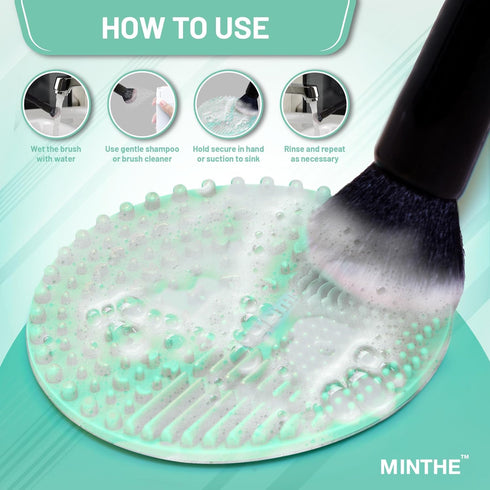 HOW TO USE

Wet the brush with water

Use gentle shampoo or brush cleaner

Hold secure in hand or suction to sink

Rinse and repeat as necessary

MINTHE™