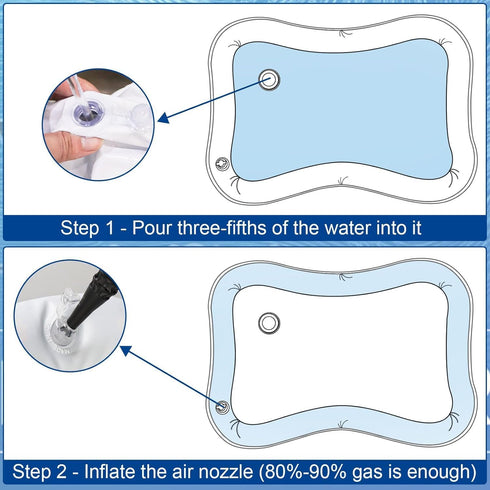 Step 1 - Pour three-fifths of the water into it

Step 2 - Inflate the air nozzle (80%-90% gas is enough)