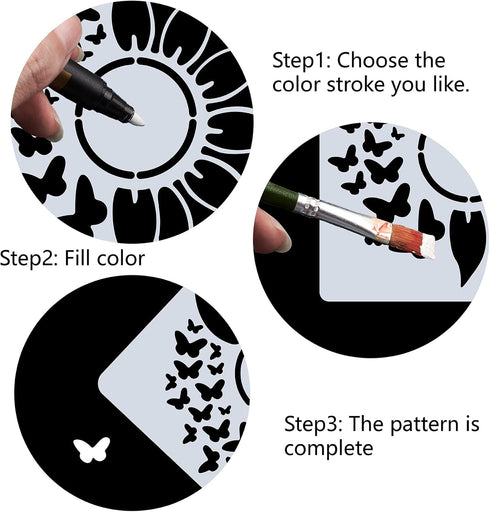 Step1: Choose the color stroke you like.

Step2: Fill color

Step3: The pattern is complete