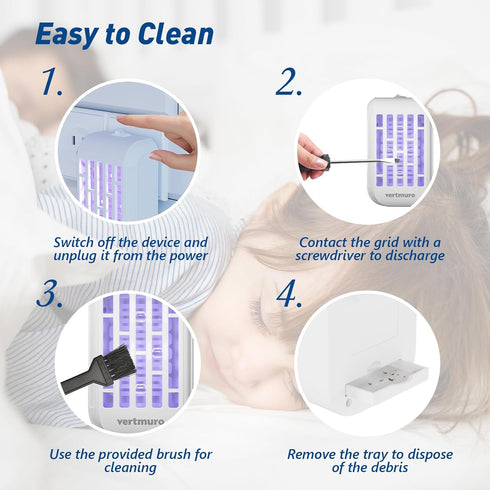 Easy to Clean

1.

Switch off the device and unplug it from the power

2.

vertmuro

Contact the grid with a screwdriver to discharge

3.

vertmuro

Use the provided brush for cleaning

4.

Remove the tray to dispose of the debris