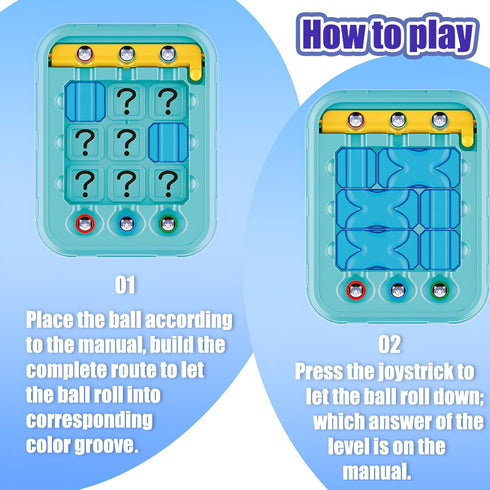 How to play

? ?
? ?
? ? ?

01
Place the ball according to the manual, build the complete route to let the ball roll into corresponding color groove.

02
Press the joystrick to let the ball roll down; which answer of the level is on the manual.