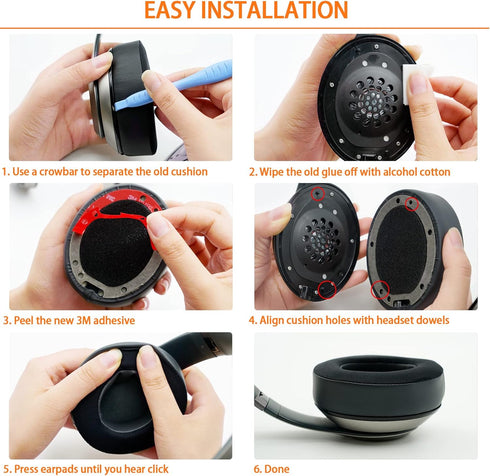 EASY INSTALLATION

1. Use a crowbar to separate the old cushion

2. Wipe the old glue off with alcohol cotton

3. Peel the new 3M adhesive

4. Align cushion holes with headset dowels

5. Press earpads until you hear click

6. Done