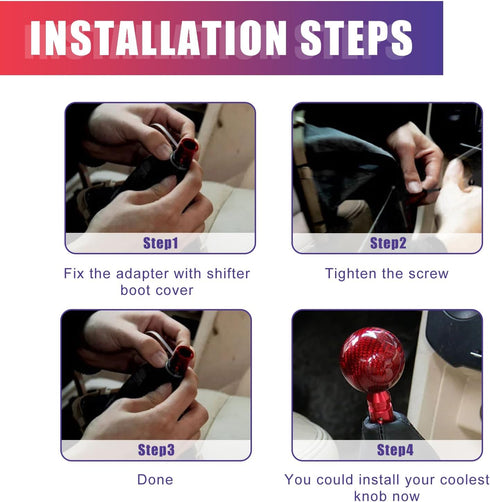 INSTALLATION STEPS

Step1

Fix the adapter with shifter boot cover

Step2

Tighten the screw

Step3

Done

Step4

You could install your coolest knob now