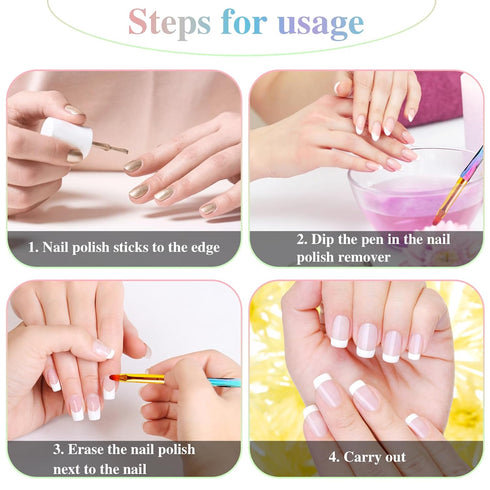 Steps for usage

1. Nail polish sticks to the edge

2. Dip the pen in the nail polish remover

3. Erase the nail polish next to the nail

4. Carry out