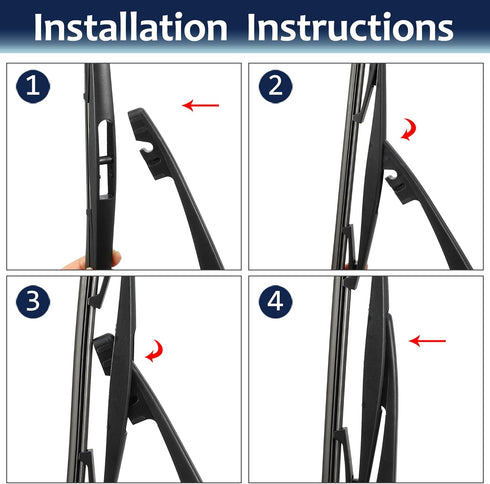 Installation Instructions

1

2

3

4