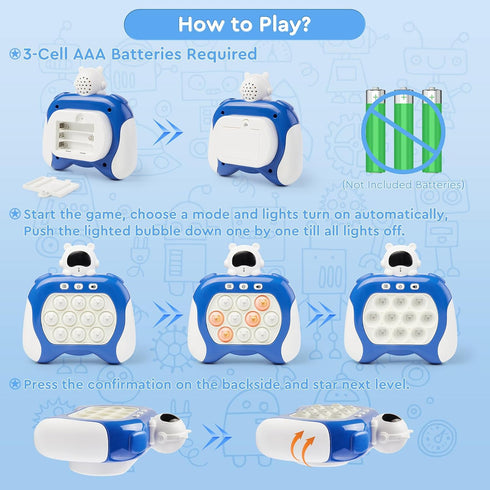 How to Play?

3-Cell AAA Batteries Required

(Not Included Batteries)

Start the game, choose a mode and lights turn on automatically, Push the lighted bubble down one by one till all lights off.

Press the confirmation on the backside and star next level.