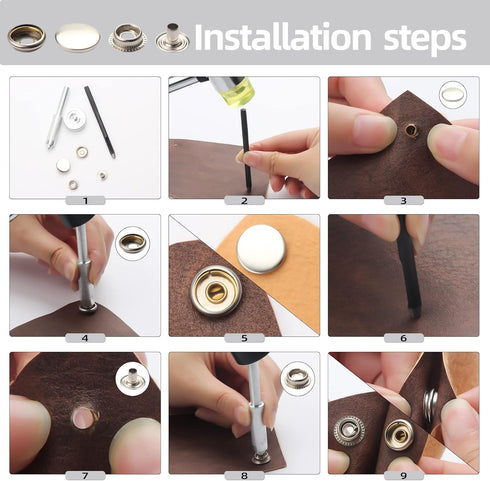 Installation steps

1

2

3

4

5

6

7

8

9