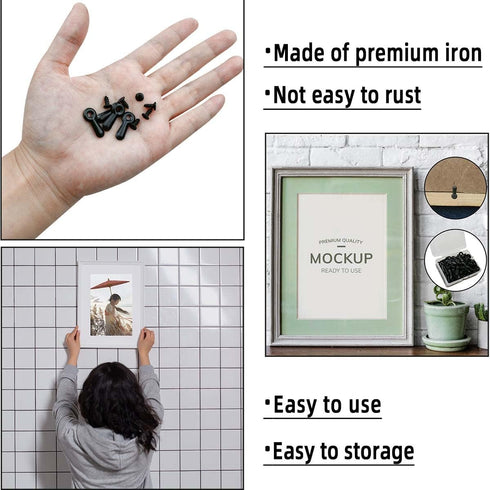 ·Made of premium iron

·Not easy to rust

PREMIUM QUALITY
MOCKUP
READY TO USE

·Easy to use

·Easy to storage