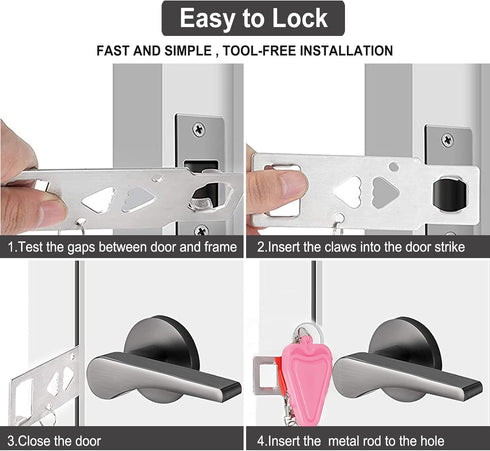 Easy to Lock

FAST AND SIMPLE , TOOL-FREE INSTALLATION

1.Test the gaps between door and frame

2.Insert the claws into the door strike

3.Close the door

4.Insert the metal rod to the hole