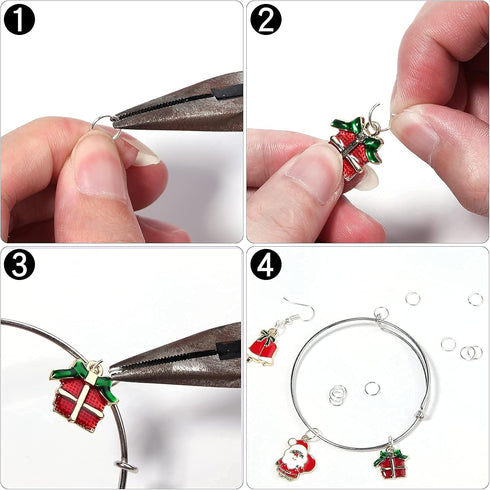 1

2

3

4