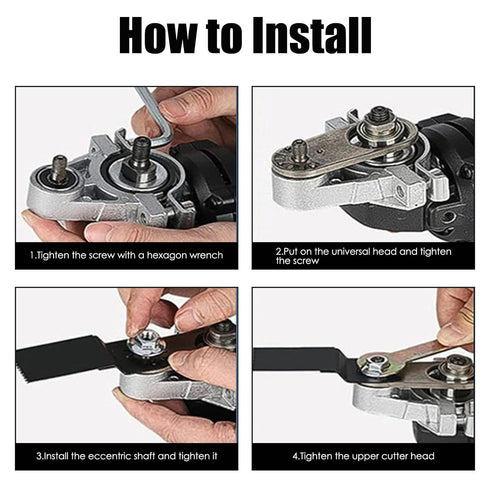 How to Install

1.Tighten the screw with a hexagon wrench

2.Put on the universal head and tighten the screw

3.Install the eccentric shaft and tighten it

4.Tighten the upper cutter head